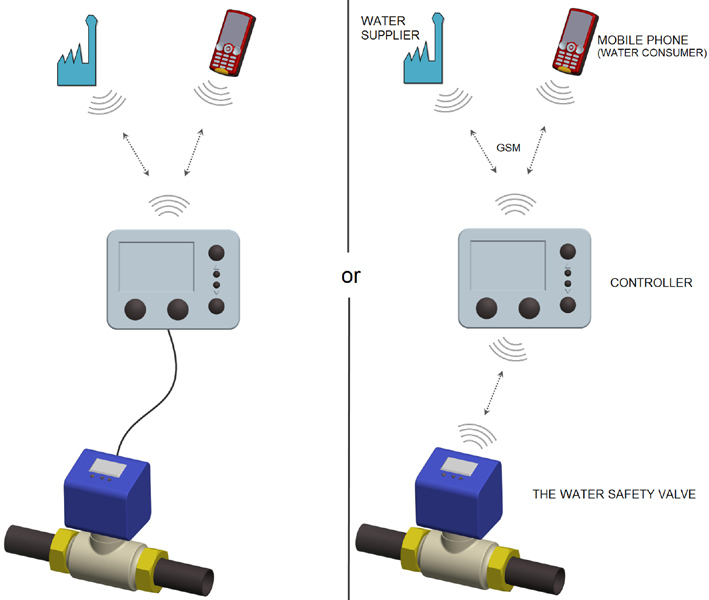 or

WATER SUPPLIER

MOBILE PHONE (WATER CONSUMER)

GSM

CONTROLLER

THE WATER SAFETY VALVE